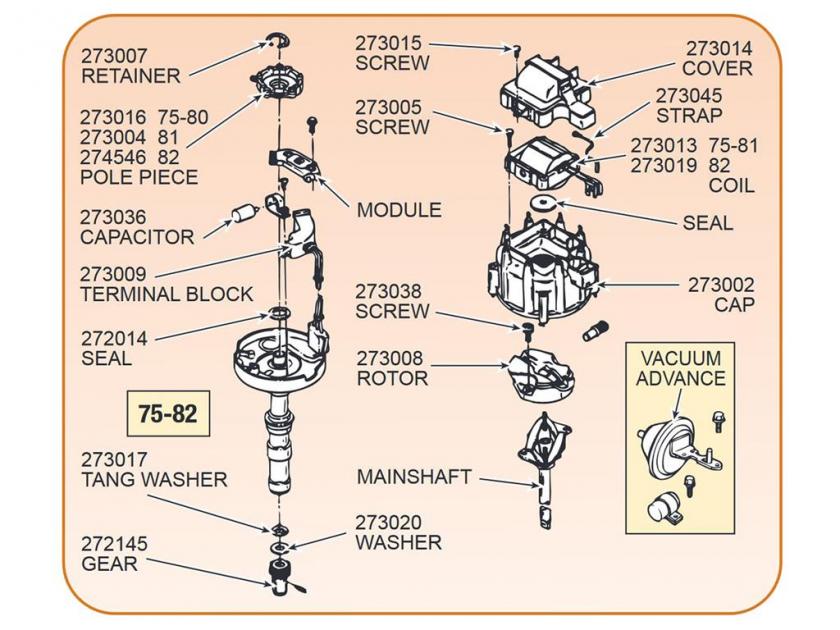 273007
RETAINER

273016 75-80
273004 81
274546 82
POLE PIECE

273036
CAPACITOR

273009
TERMINAL BLOCK

272014
SEAL

75-82

273017
TANG WASHER

272145
GEAR

273015
SCREW

273005
SCREW

MODULE

273038
SCREW

273008
ROTOR

MAINSHAFT

273020
WASHER

273014
COVER

273045
STRAP

273013 75-81
273019 82
COIL

SEAL

273002
CAP

VACUUM
ADVANCE